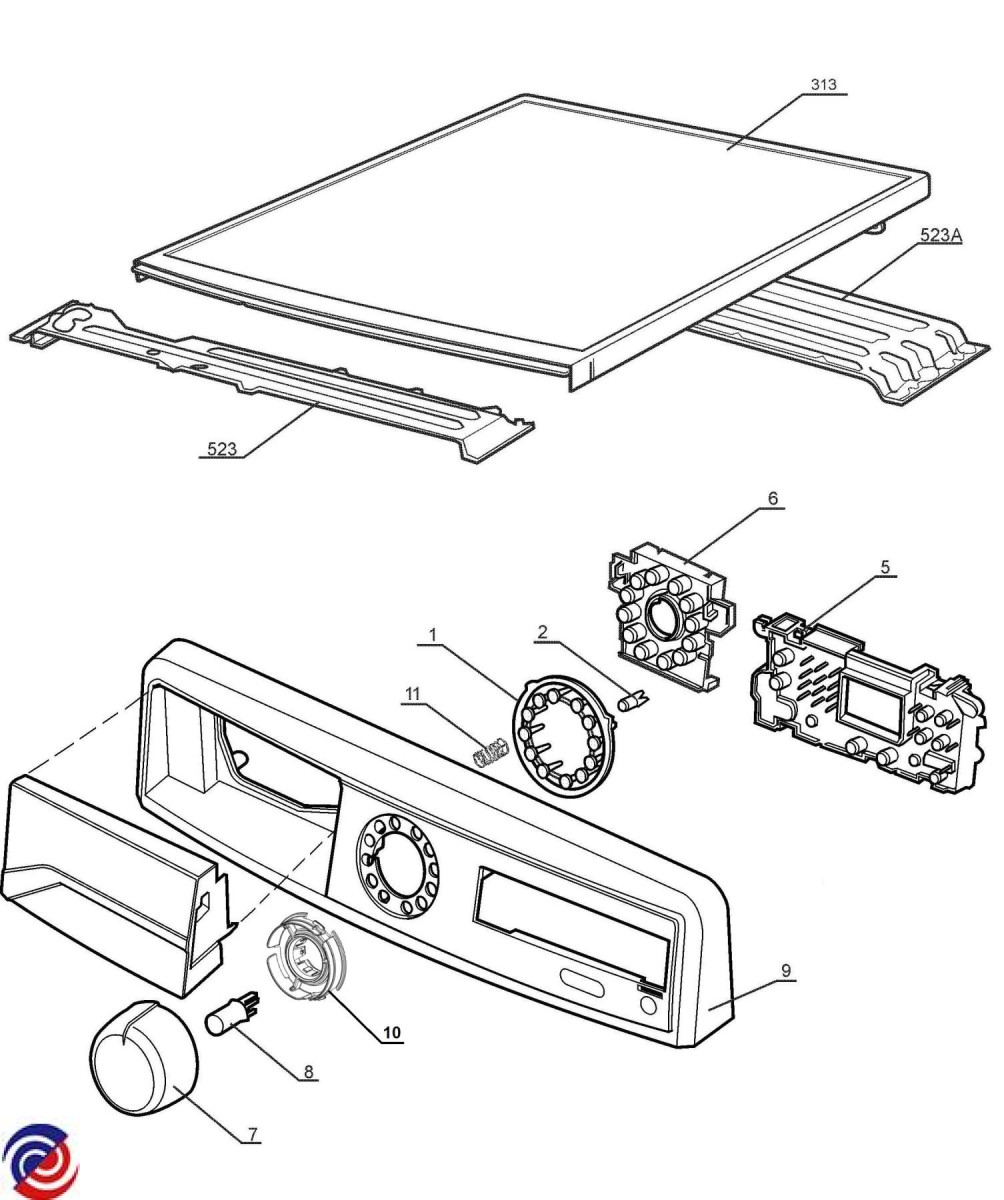 313
523A
523
6
5
1
2
11
9
10
8
7